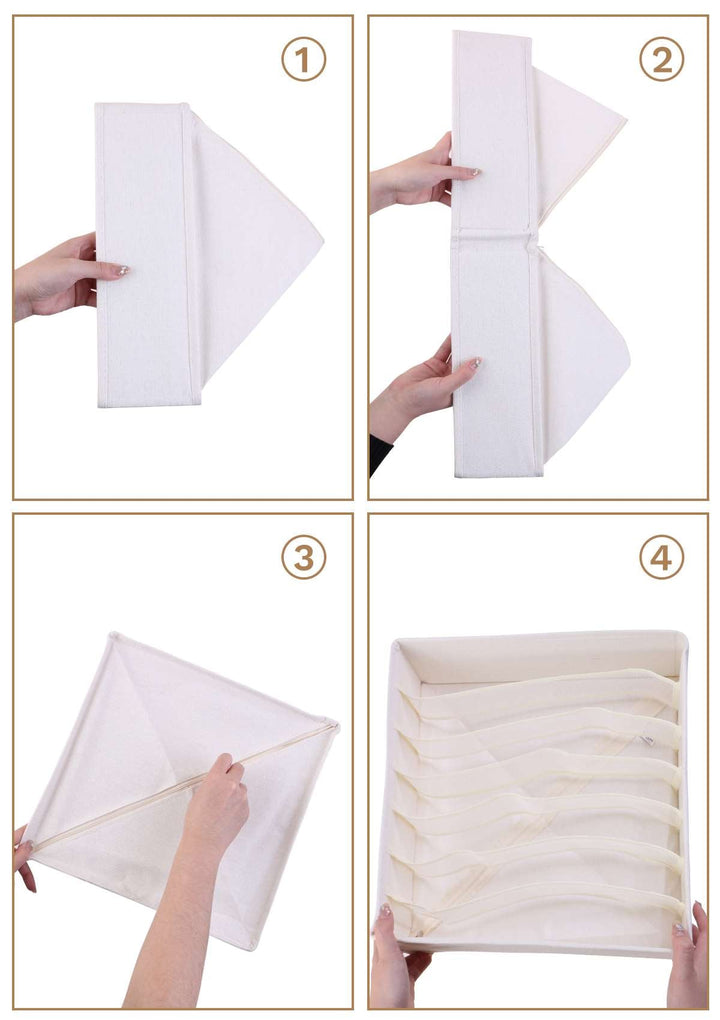 1

2

3

4