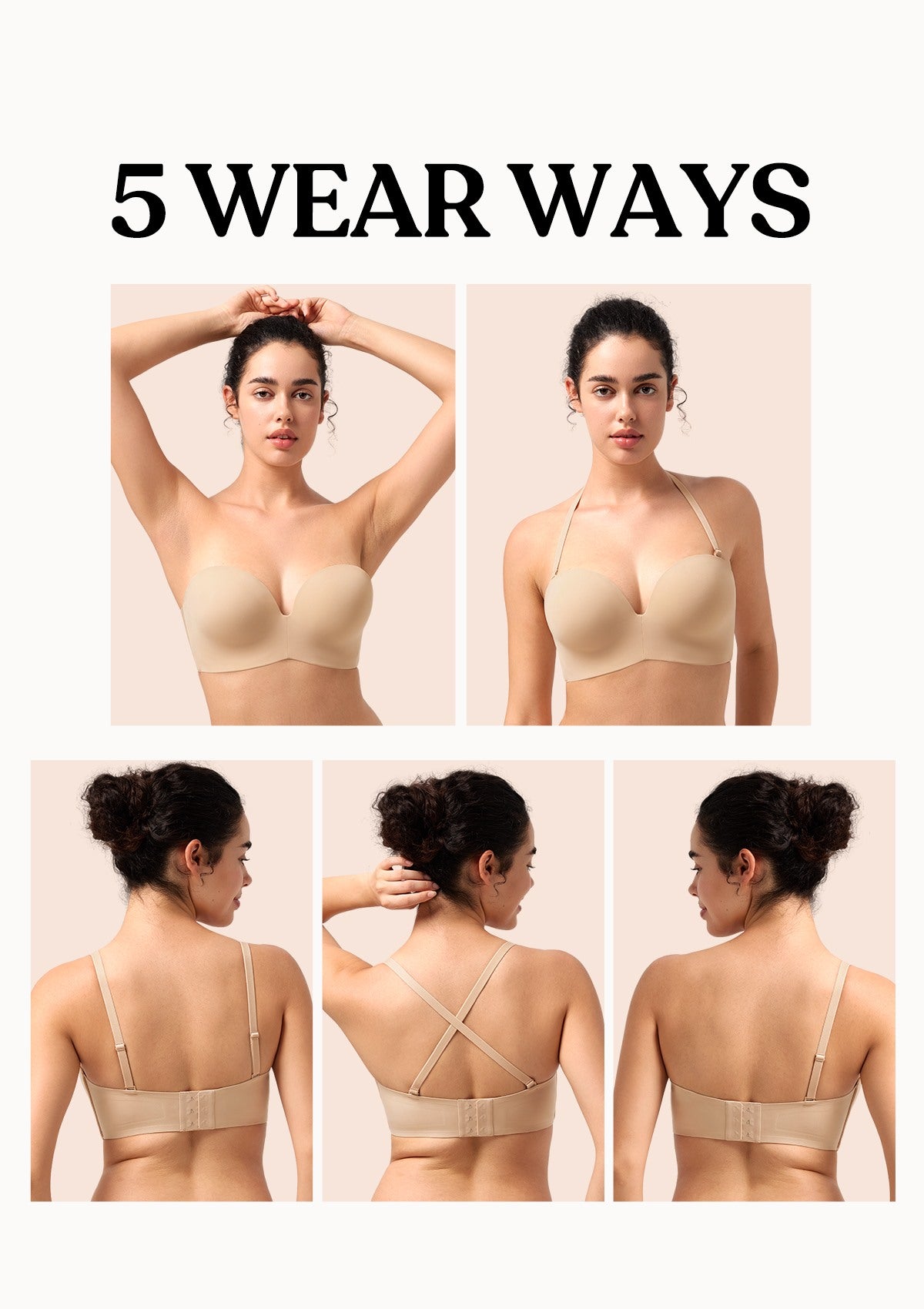 5 WEAR WAYS